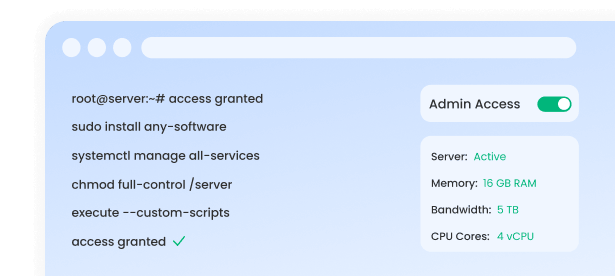 root@server:~# access granted

sudo install any-software

systemctl manage all-services

chmod full-control /server

execute --custom-scripts

access granted ✓

Admin Access

Server: Active

Memory: 16 GB RAM

Bandwidth: 5 TB

CPU Cores: 4 vCPU